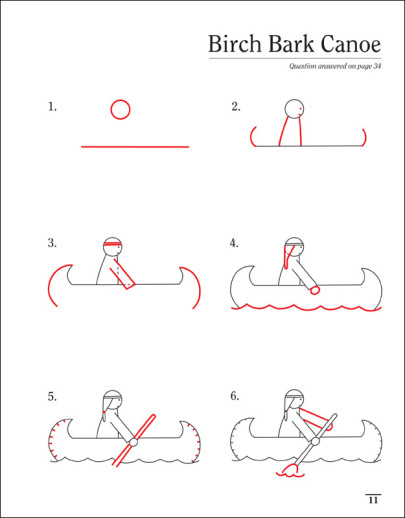 Birch Bark Canoe

Question answered on page 34

1.

2.

3.

4.

5.

6.

11